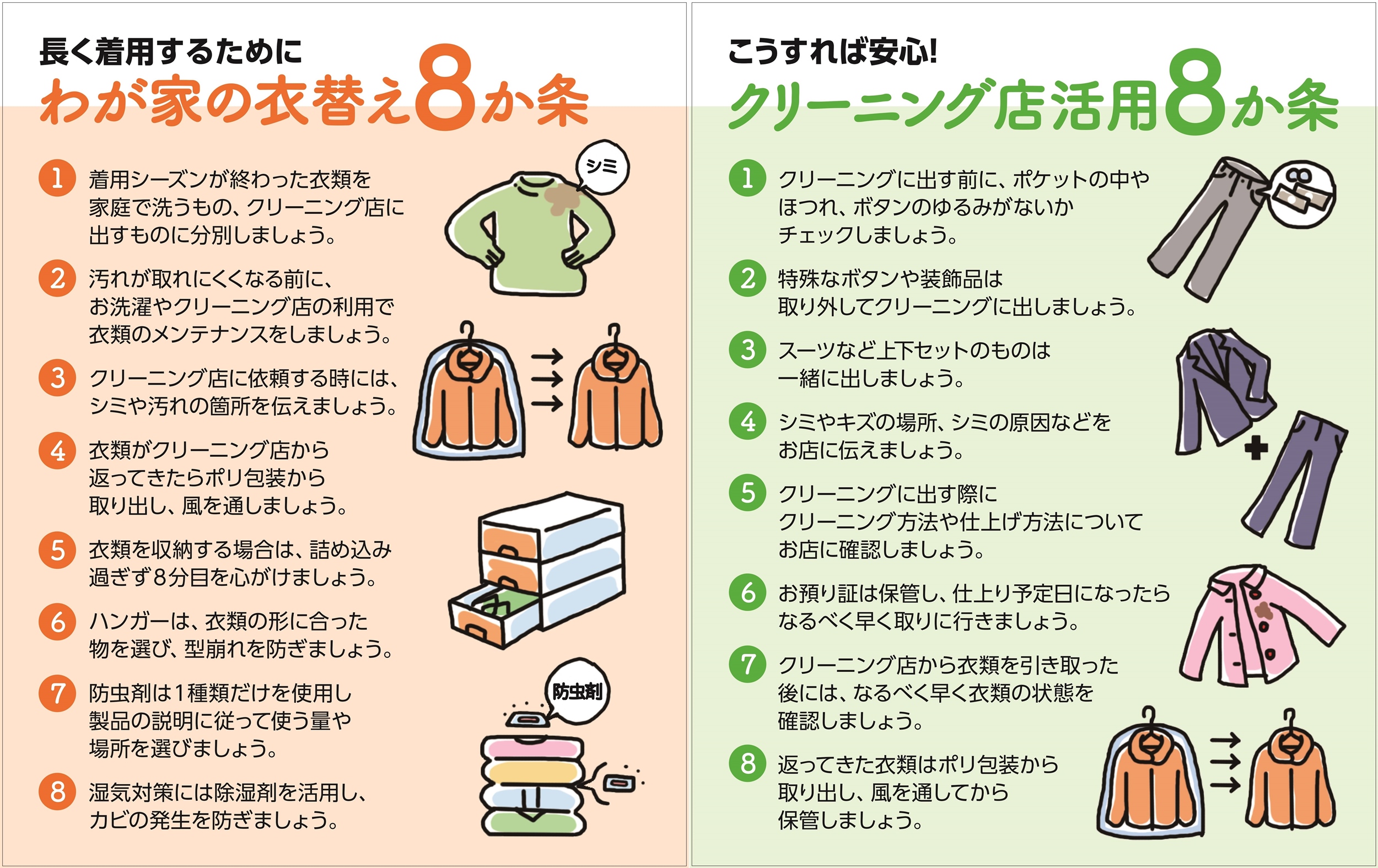 長く着用するために
わが家の衣替え8か条

1 着用シーズンが終わった衣類を家庭で洗うもの、クリーニング店に出すものに分別しましょう。

シミ

2 汚れが取れにくくなる前に、お洗濯やクリーニング店の利用で衣類のメンテナンスをしましょう。

3 クリーニング店に依頼する時には、シミや汚れの箇所を伝えましょう。

4 衣類がクリーニング店から返ってきたらポリ包装から取り出し、風を通しましょう。

5 衣類を収納する場合は、詰め込み過ぎず8分目を心がけましょう。

6 ハンガーは、衣類の形に合った物を選び、型崩れを防ぎましょう。

7 防虫剤は1種類だけを使用し製品の説明に従って使う量や場所を選びましょう。

防虫剤

8 湿気対策には除湿剤を活用し、カビの発生を防ぎましょう。

こうすれば安心!
クリーニング店活用8か条

1 クリーニングに出す前に、ポケットの中やほつれ、ボタンのゆるみがないかチェックしましょう。

2 特殊なボタンや装飾品は取り外してクリーニングに出しましょう。

3 スーツなど上下セットのものは一緒に出しましょう。

4 シミやキズの場所、シミの原因などをお店に伝えましょう。

5 クリーニングに出す際にクリーニング方法や仕上げ方法についてお店に確認しましょう。

6 お預り証は保管し、仕上り予定日になったらなるべく早く取りに行きましょう。

7 クリーニング店から衣類を引き取った後には、なるべく早く衣類の状態を確認しましょう。

8 返ってきた衣類はポリ包装から取り出し、風を通してから保管しましょう。